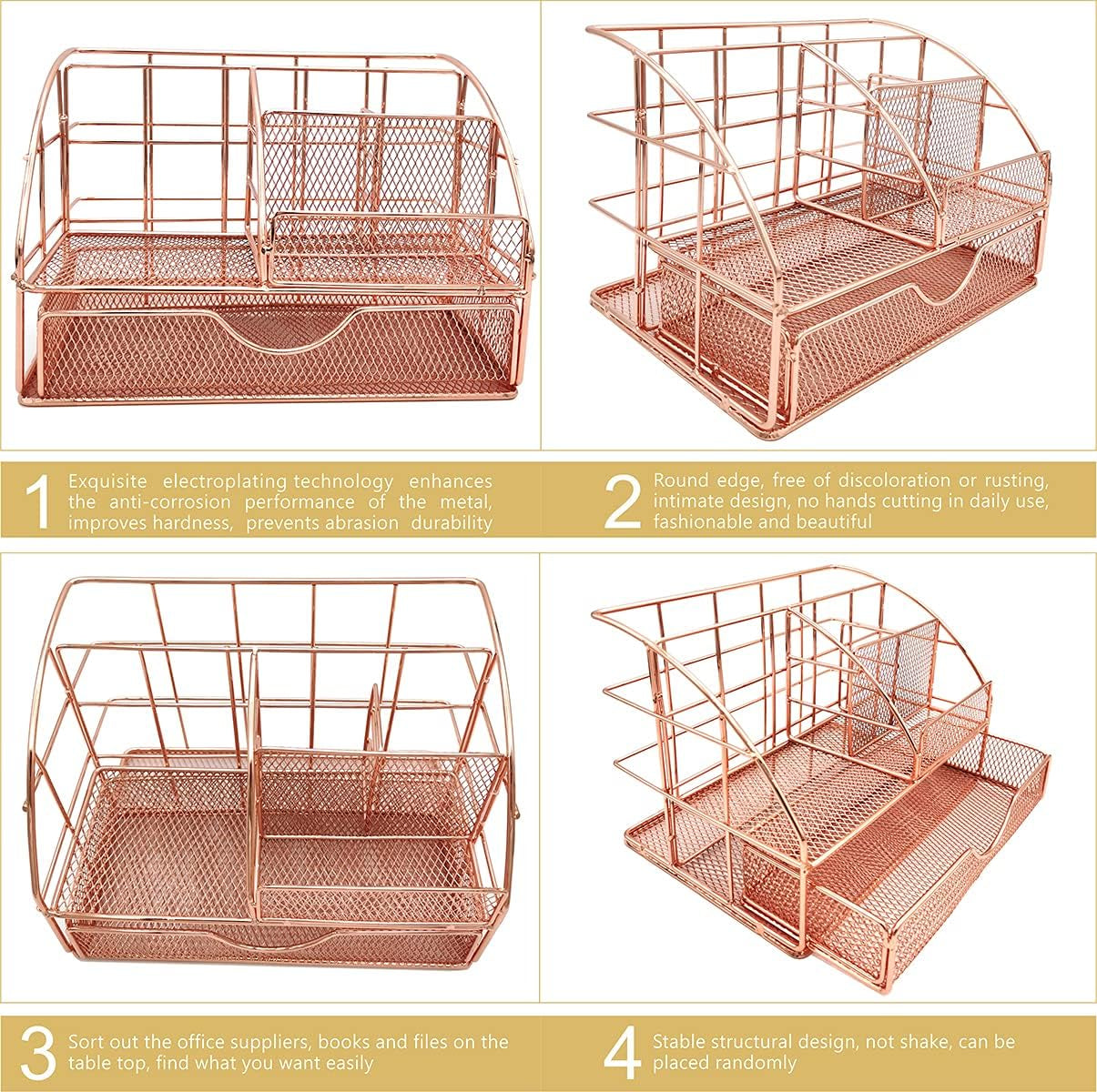 1 Exquisite electroplating technology enhances the anti-corrosion performance of the metal, improves hardness, prevents abrasion durability

2 Round edge, free of discoloration or rusting, intimate design, no hands cutting in daily use, fashionable and beautiful

3 Sort out the office suppliers, books and files on the table top, find what you want easily

4 Stable structural design, not shake, can be placed randomly